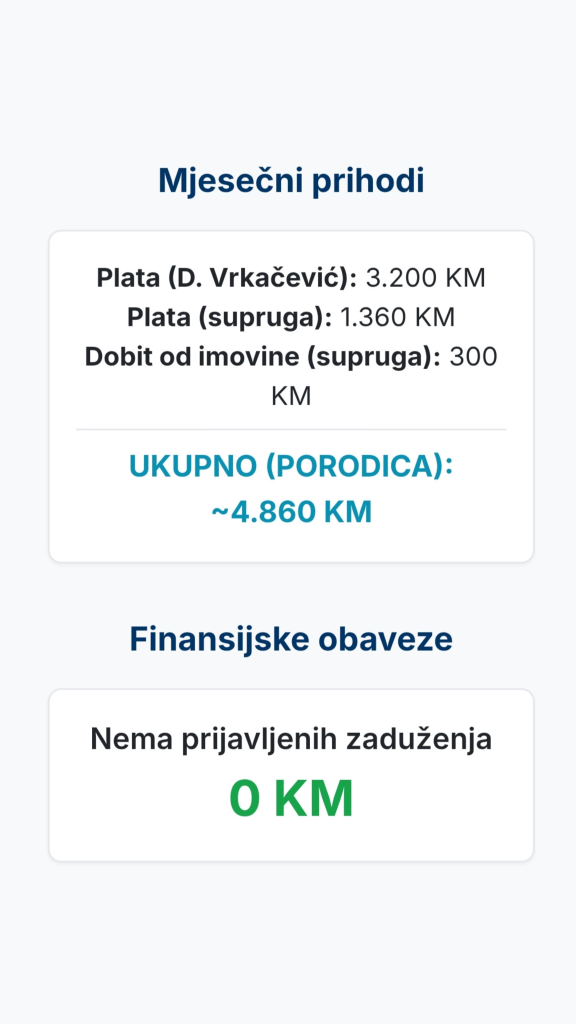 Mjesečni prihodi

Plata (D. Vrkačević): 3.200 KM
Plata (supruga): 1.360 KM
Dobit od imovine (supruga): 300 KM

UKUPNO (PORODICA): ~4.860 KM

Finansijske obaveze

Nema prijavljenih zaduženja
0 KM