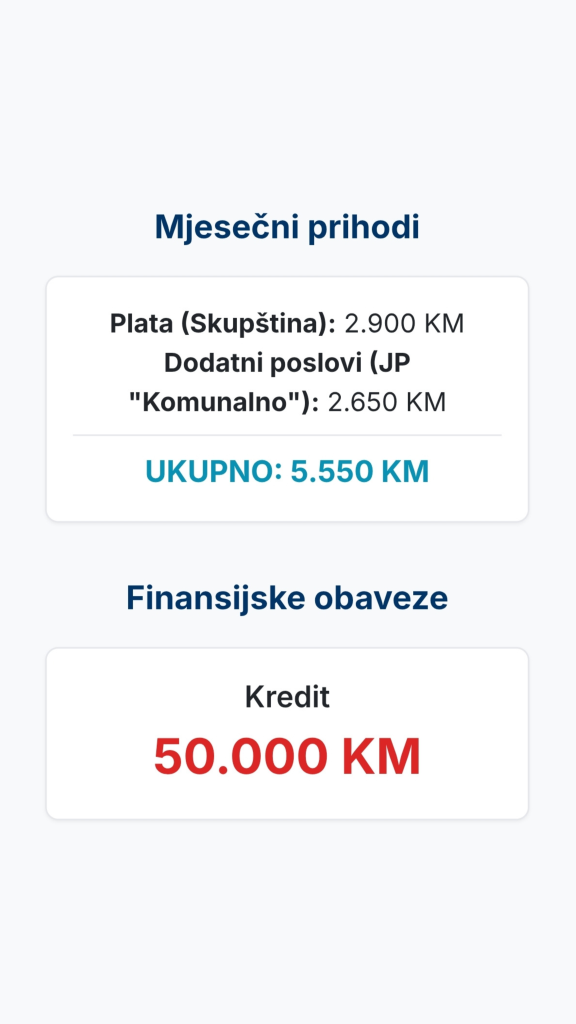 Mjesečni prihodi

Plata (Skupština): 2.900 KM
Dodatni poslovi (JP "Komunalno"): 2.650 KM

UKUPNO: 5.550 KM

Finansijske obaveze

Kredit
50.000 KM