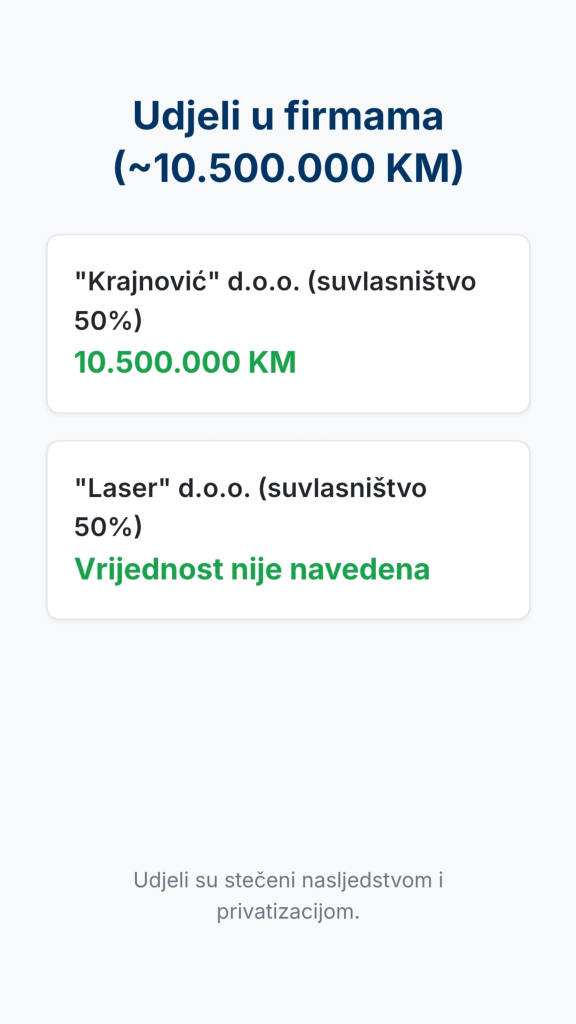 Udjeli u firmama (~10.500.000 KM)

"Krajnović" d.o.o. (suvlasništvo 50%)
10.500.000 KM

"Laser" d.o.o. (suvlasništvo 50%)
Vrijednost nije navedena

Udjeli su stečeni nasljedstvom i privatizacijom.