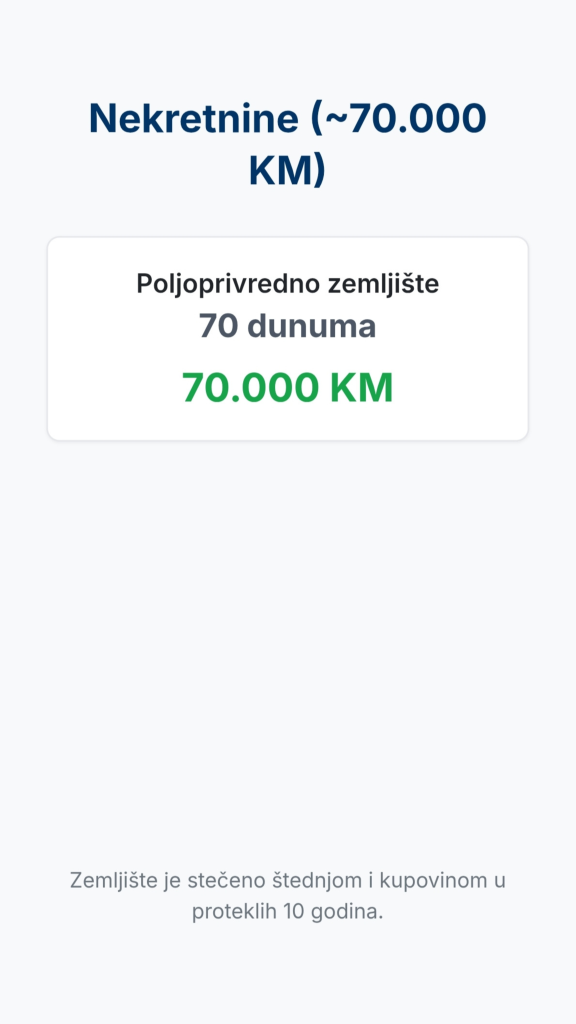 Nekretnine (~70.000 KM)

Poljoprivredno zemljište
70 dunuma
70.000 KM

Zemljište je stečeno štednjom i kupovinom u proteklih 10 godina.