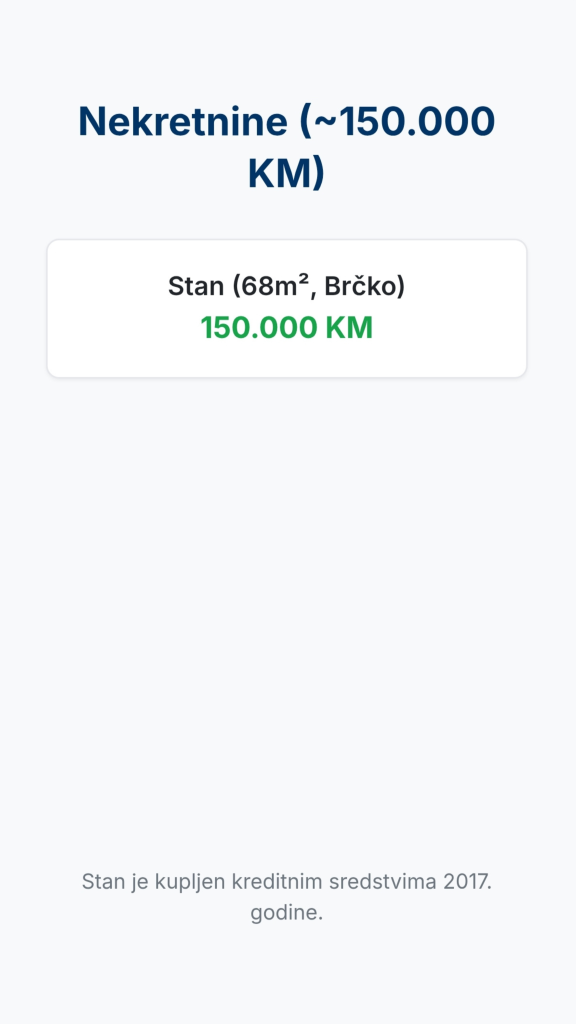 Nekretnine (~150.000 KM)

Stan (68m², Brčko)
150.000 KM

Stan je kupljen kreditnim sredstvima 2017. godine.