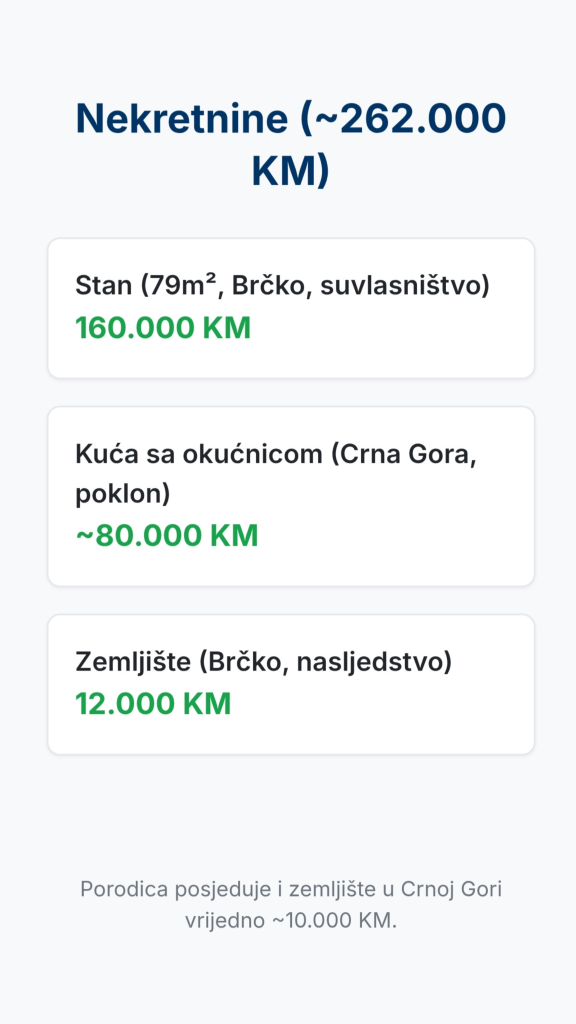 Nekretnine (~262.000 KM)

Stan (79m², Brčko, suvlasništvo)
160.000 KM

Kuća sa okućnicom (Crna Gora, poklon)
~80.000 KM

Zemljište (Brčko, nasljedstvo)
12.000 KM

Porodica posjeduje i zemljište u Crnoj Gori vrijedno ~10.000 KM.