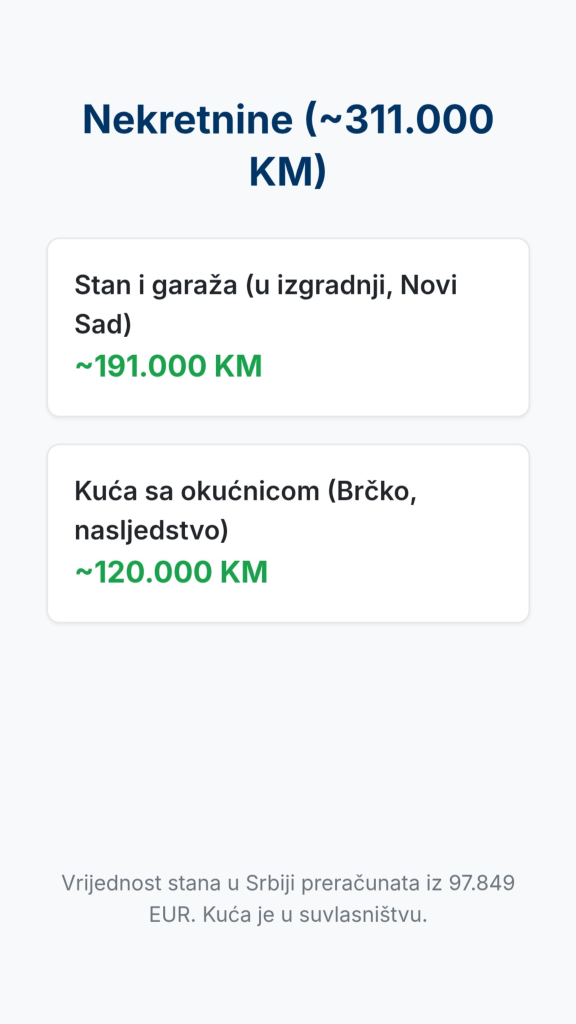 Nekretnine (~311.000 KM)

Stan i garaža (u izgradnji, Novi Sad)
~191.000 KM

Kuća sa okućnicom (Brčko, nasljedstvo)
~120.000 KM

Vrijednost stana u Srbiji preračunata iz 97.849 EUR. Kuća je u suvlasništvu.