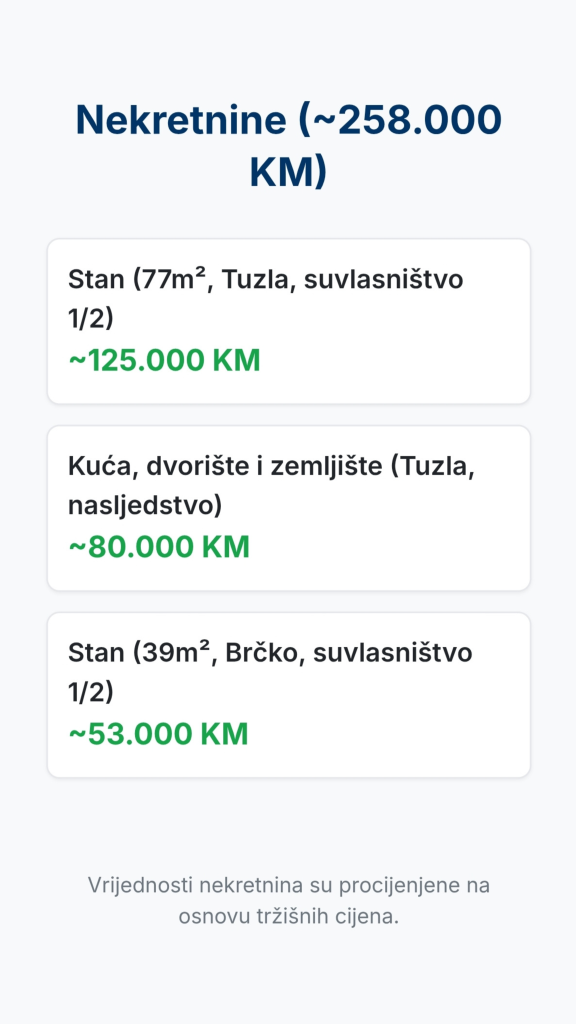 Nekretnine (~258.000 KM)

Stan (77m², Tuzla, suvlasništvo 1/2)
~125.000 KM

Kuća, dvorište i zemljište (Tuzla, nasljedstvo)
~80.000 KM

Stan (39m², Brčko, suvlasništvo 1/2)
~53.000 KM

Vrijednosti nekretnina su procijenjene na osnovu tržišnih cijena.