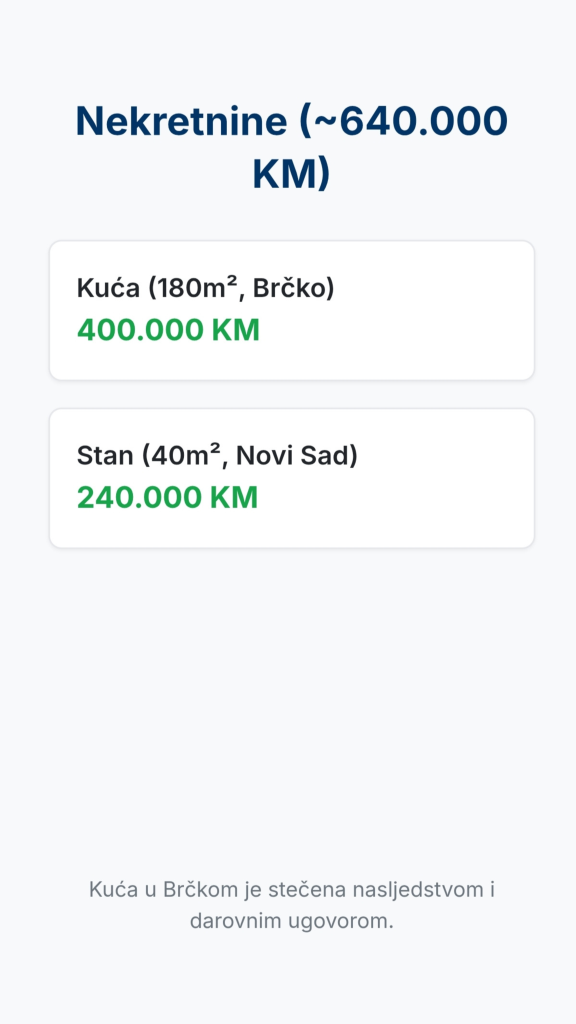 Nekretnine (~640.000 KM)

Kuća (180m², Brčko)
400.000 KM

Stan (40m², Novi Sad)
240.000 KM

Kuća u Brčkom je stečena nasljedstvom i darovnim ugovorom.